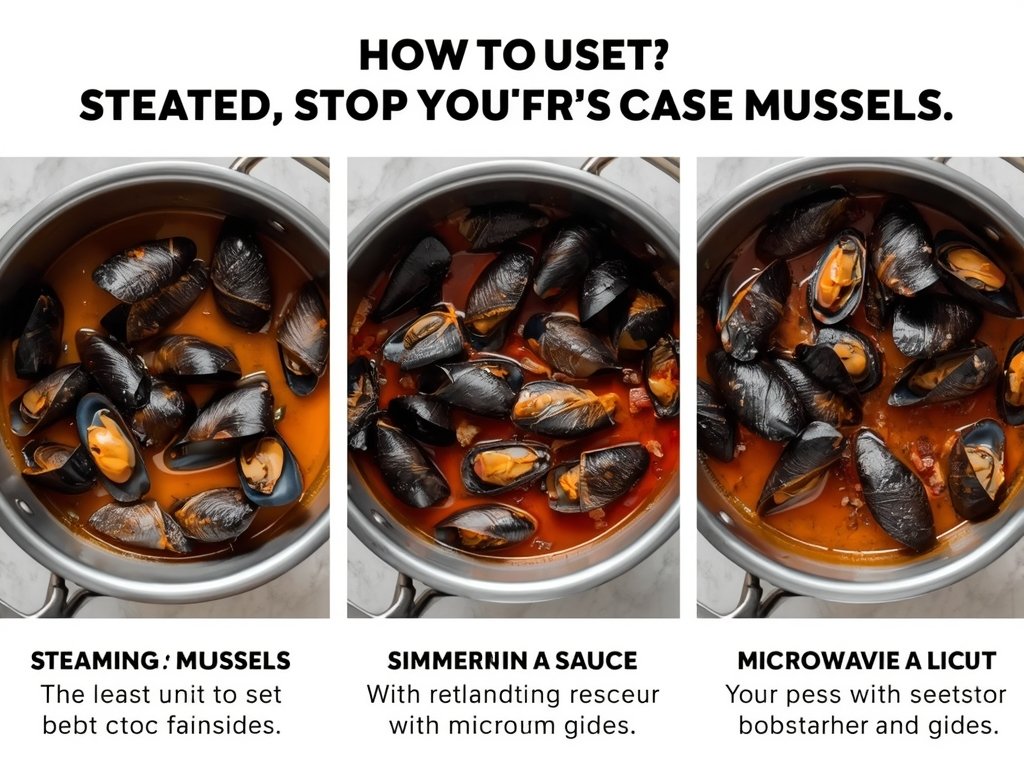 HOW TO USET?
STEATED, STOP YOU'FR'S CASE MUSSELS.

STEAMING: MUSSELS
The least unit to set bebt ctoc fainsides.

SIMMERNIN A SAUCE
With retlandting resceur with microum gides.

MICROWAVIE A LICUT
Your pess with seetstor bobstarher and gides.