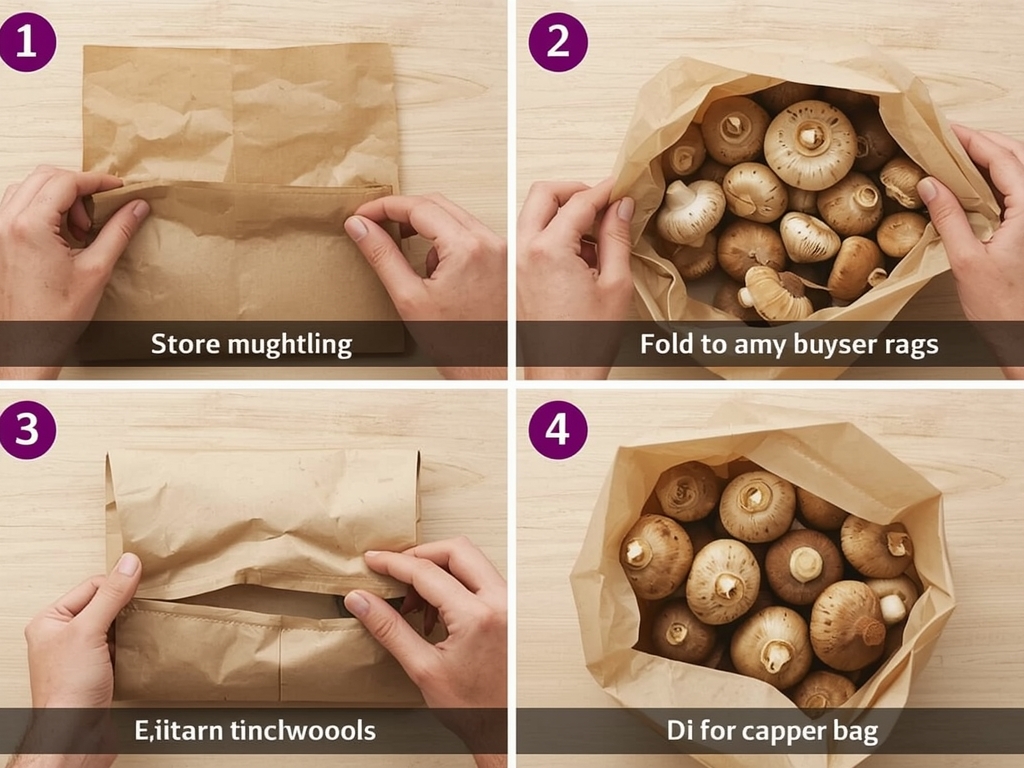 1
Store mughtling

2
Fold to amy buyser rags

3
E,iitarn tinclwoools

4
Di for capper bag