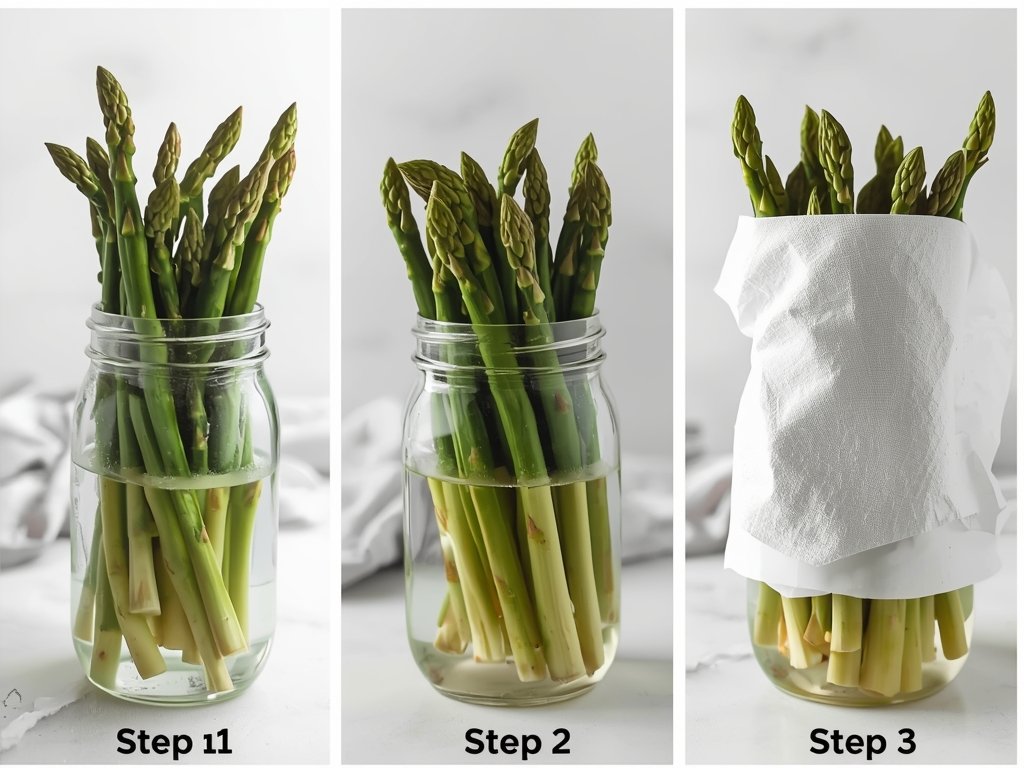 Step 11

Step 2

Step 3