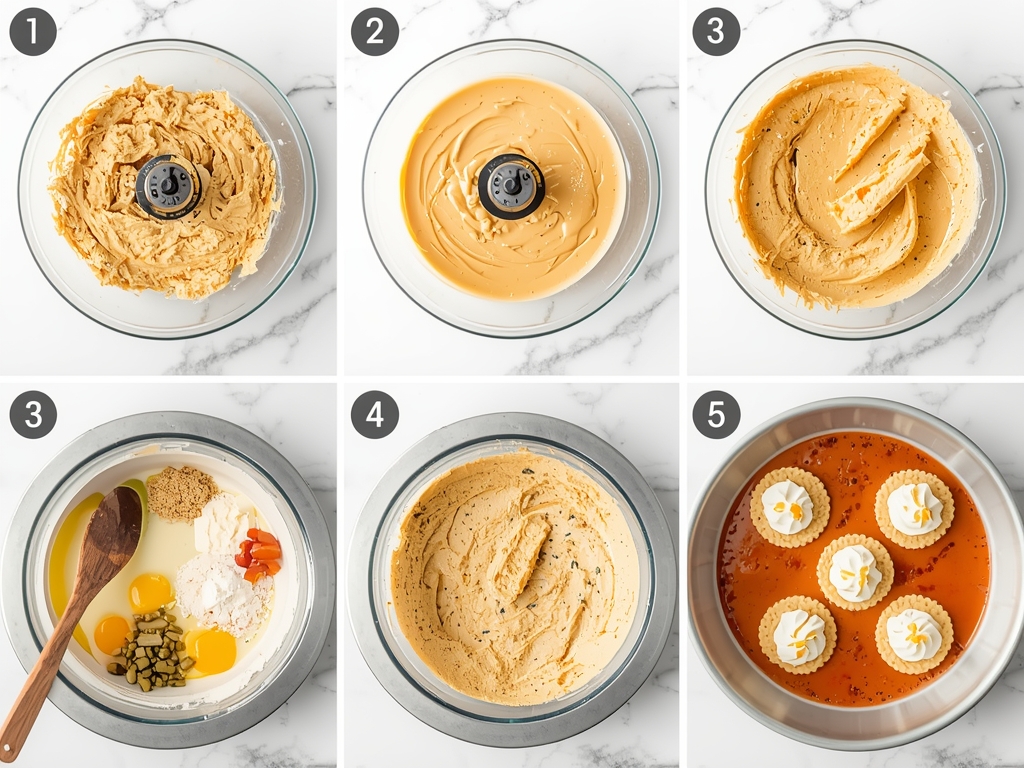 1

2

3

3

4

5