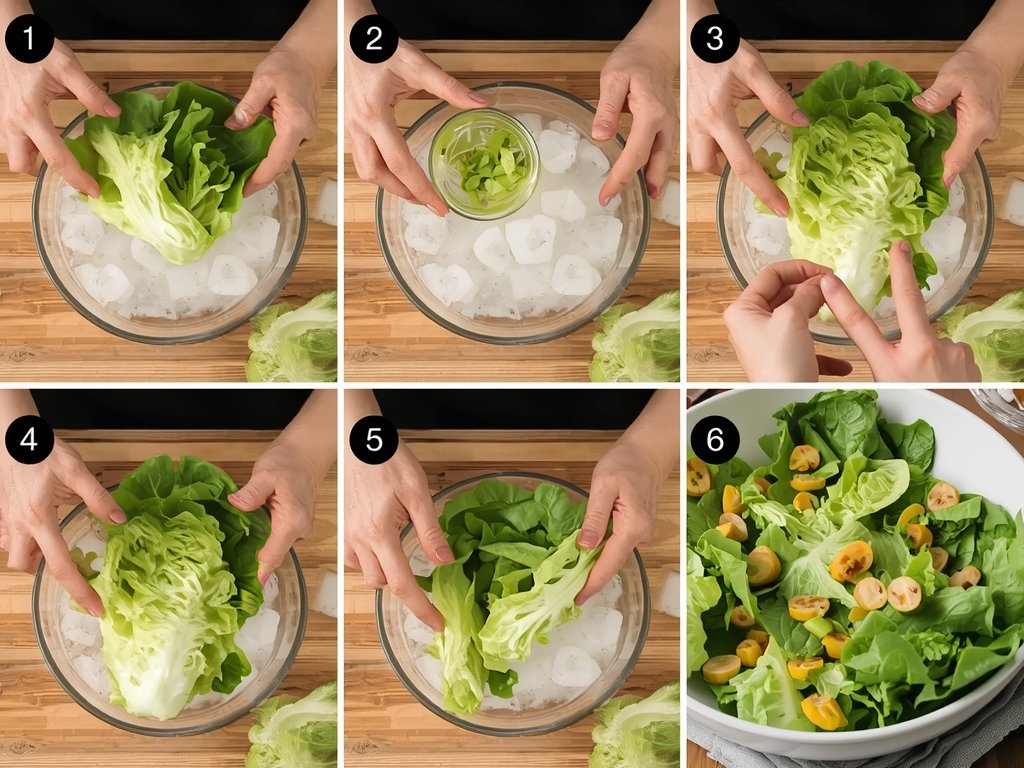 1
2
3
4
5
6