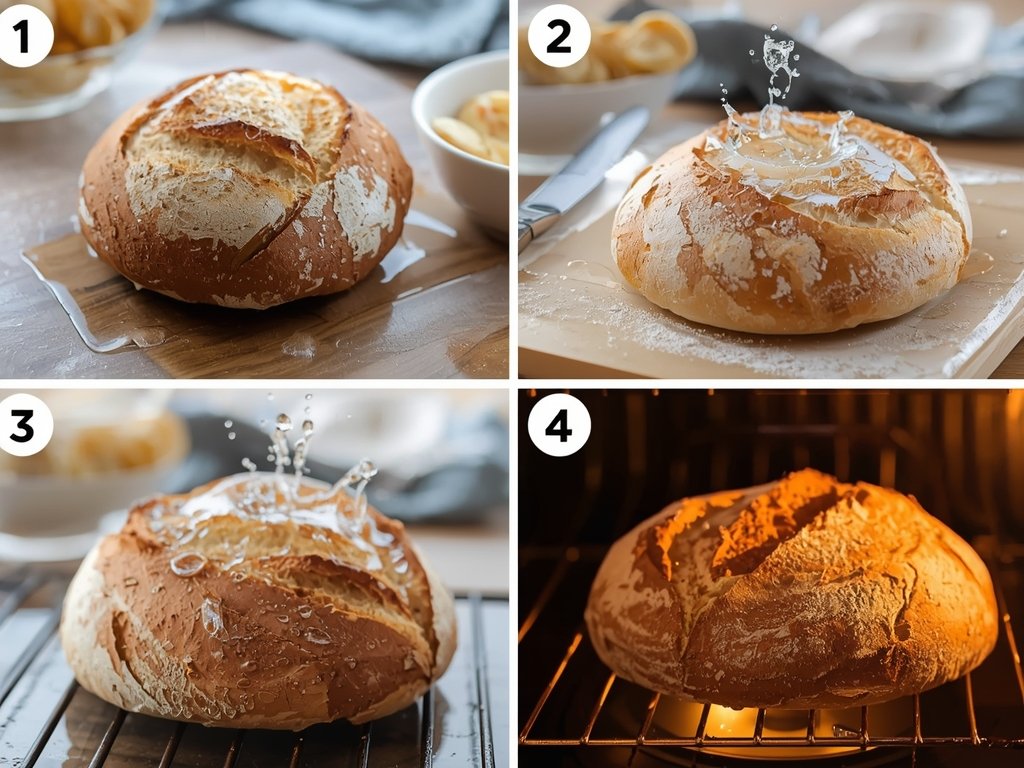 1
2
3
4